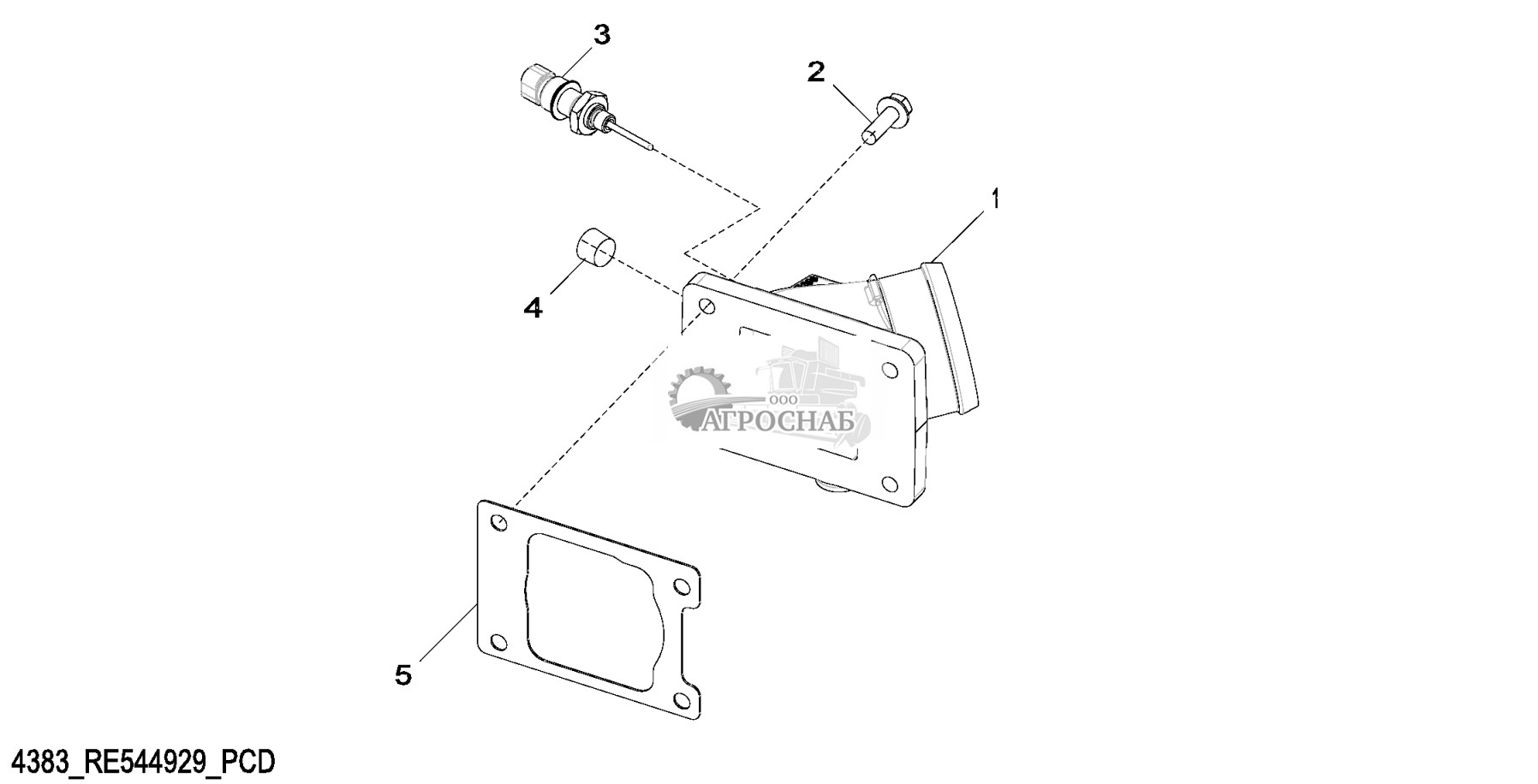 3

2

1

4

ООО
АГРОСНАБ

5

4383_RE544929_PCD